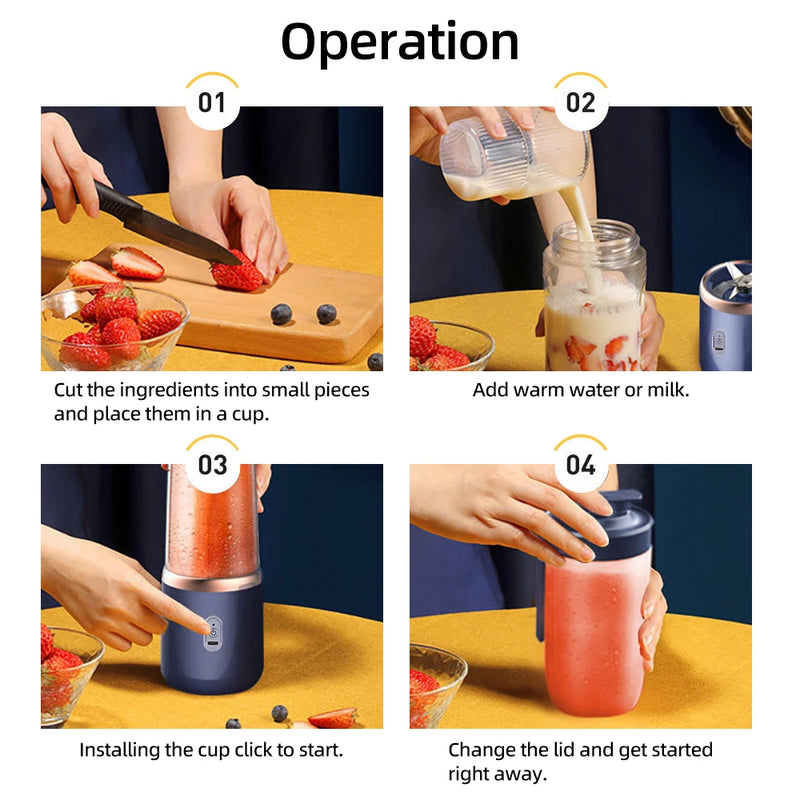 Operation

01

Cut the ingredients into small pieces and place them in a cup.

02

Add warm water or milk.

03

Installing the cup click to start.

04

Change the lid and get started right away.