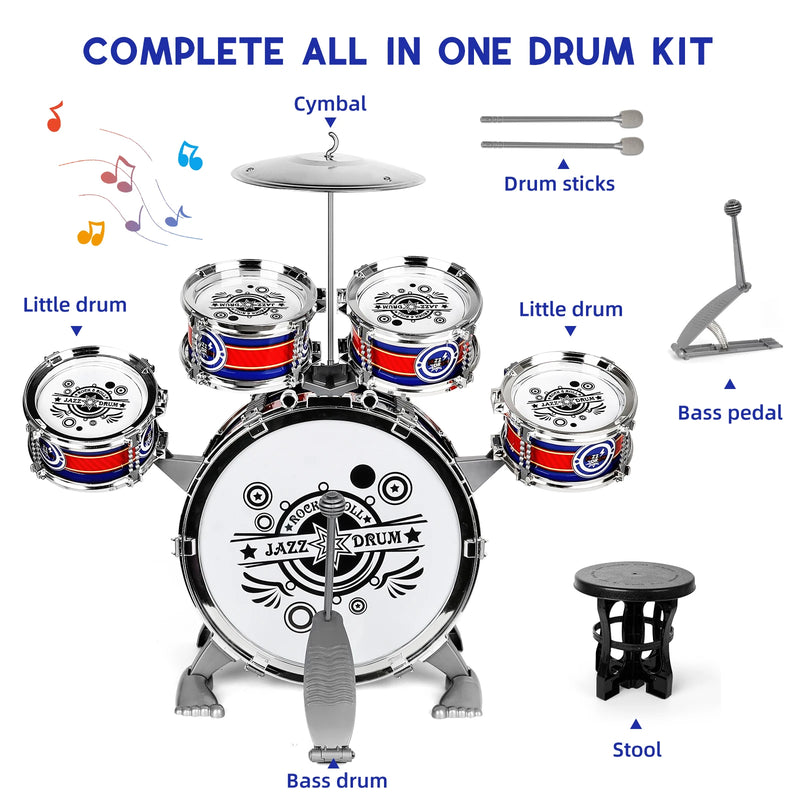 COMPLETE ALL IN ONE DRUM KIT

Cymbal

Drum sticks

Little drum

Little drum

Bass pedal

ROCK & ROLL
JAZZ DRUM

Stool

Bass drum