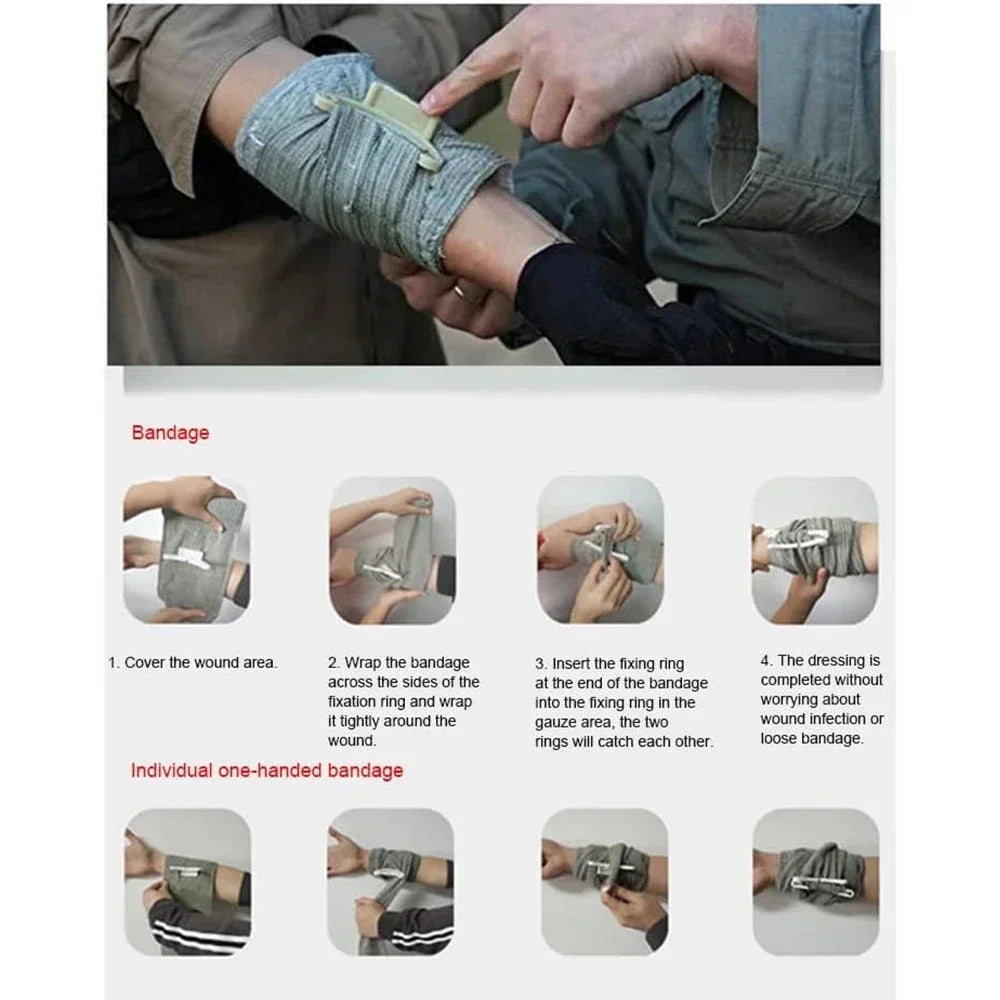 Bandage

1. Cover the wound area.

2. Wrap the bandage across the sides of the fixation ring and wrap it tightly around the wound.

3. Insert the fixing ring at the end of the bandage into the fixing ring in the gauze area, the two rings will catch each other.

4. The dressing is completed without worrying about wound infection or loose bandage.

Individual one-handed bandage